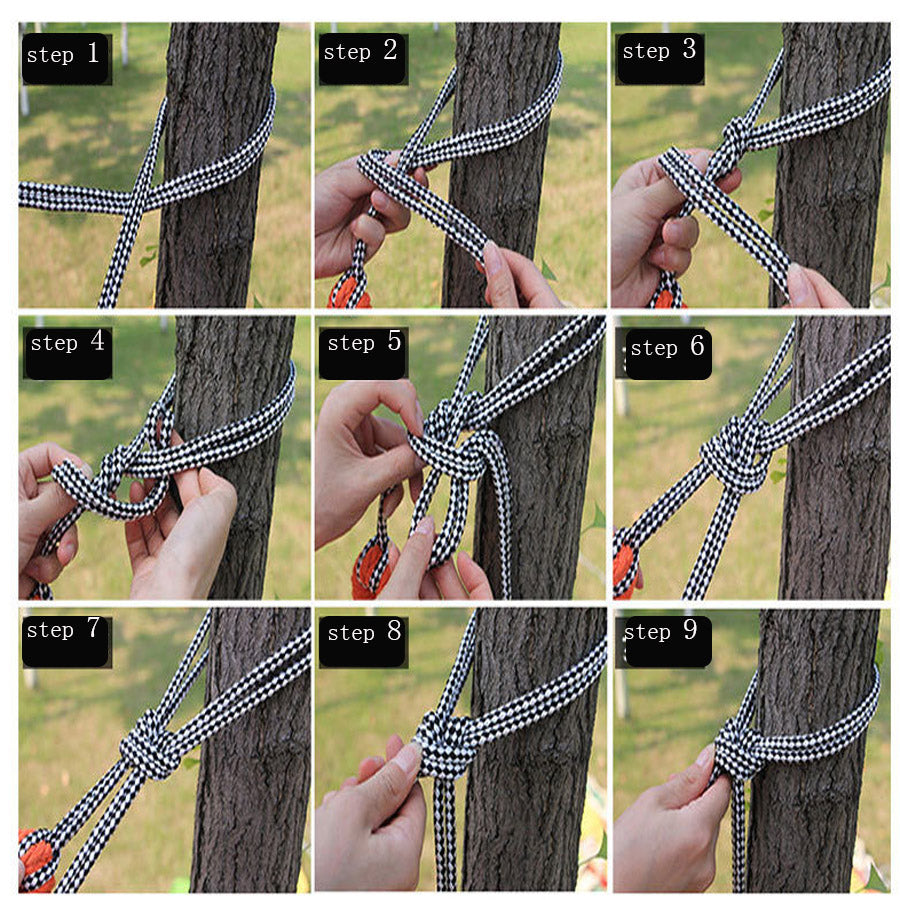 step 1

step 2

step 3

step 4

step 5

step 6

step 7

step 8

step 9