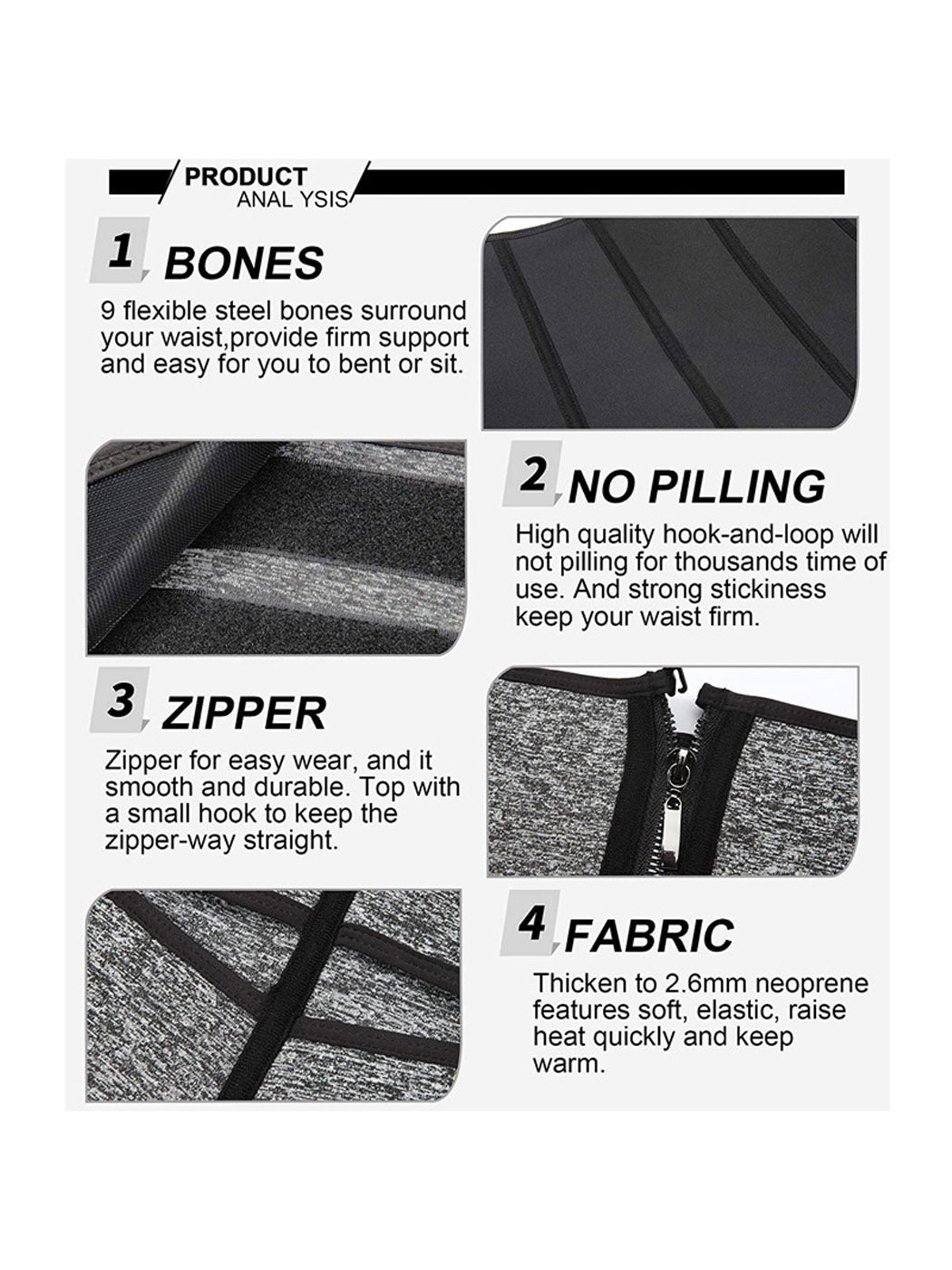 PRODUCT
ANAL YSIS

1 BONES

9 flexible steel bones surround your waist,provide firm support and easy for you to bent or sit.

2 NO PILLING

High quality hook-and-loop will not pilling for thousands time of use. And strong stickiness keep your waist firm.

3 ZIPPER

Zipper for easy wear, and it smooth and durable. Top with a small hook to keep the zipper-way straight.

4 FABRIC

Thicken to 2.6mm neoprene features soft, elastic, raise heat quickly and keep warm.