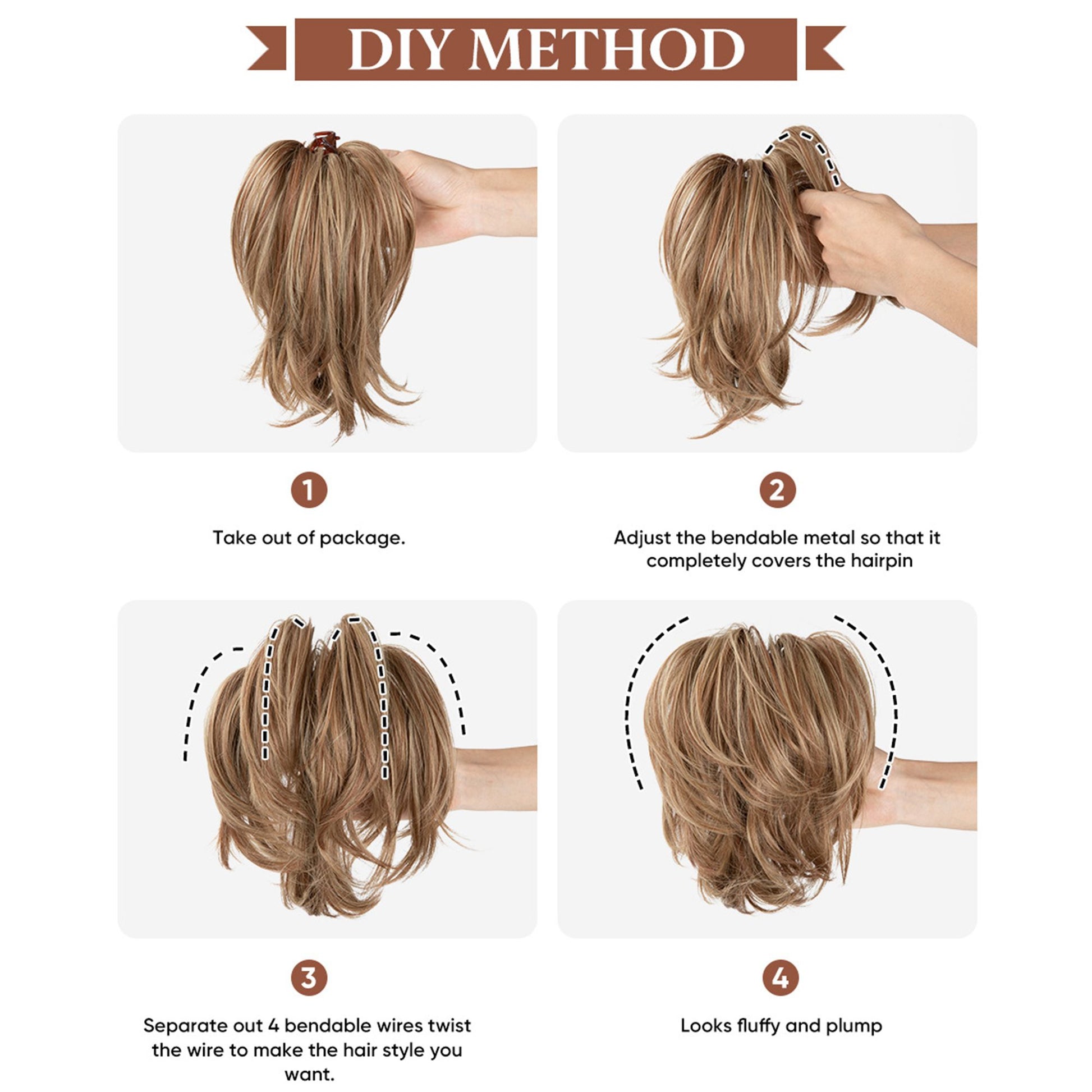 DIY METHOD

1

Take out of package.

2

Adjust the bendable metal so that it completely covers the hairpin

3

Separate out 4 bendable wires twist the wire to make the hair style you want.

4

Looks fluffy and plump