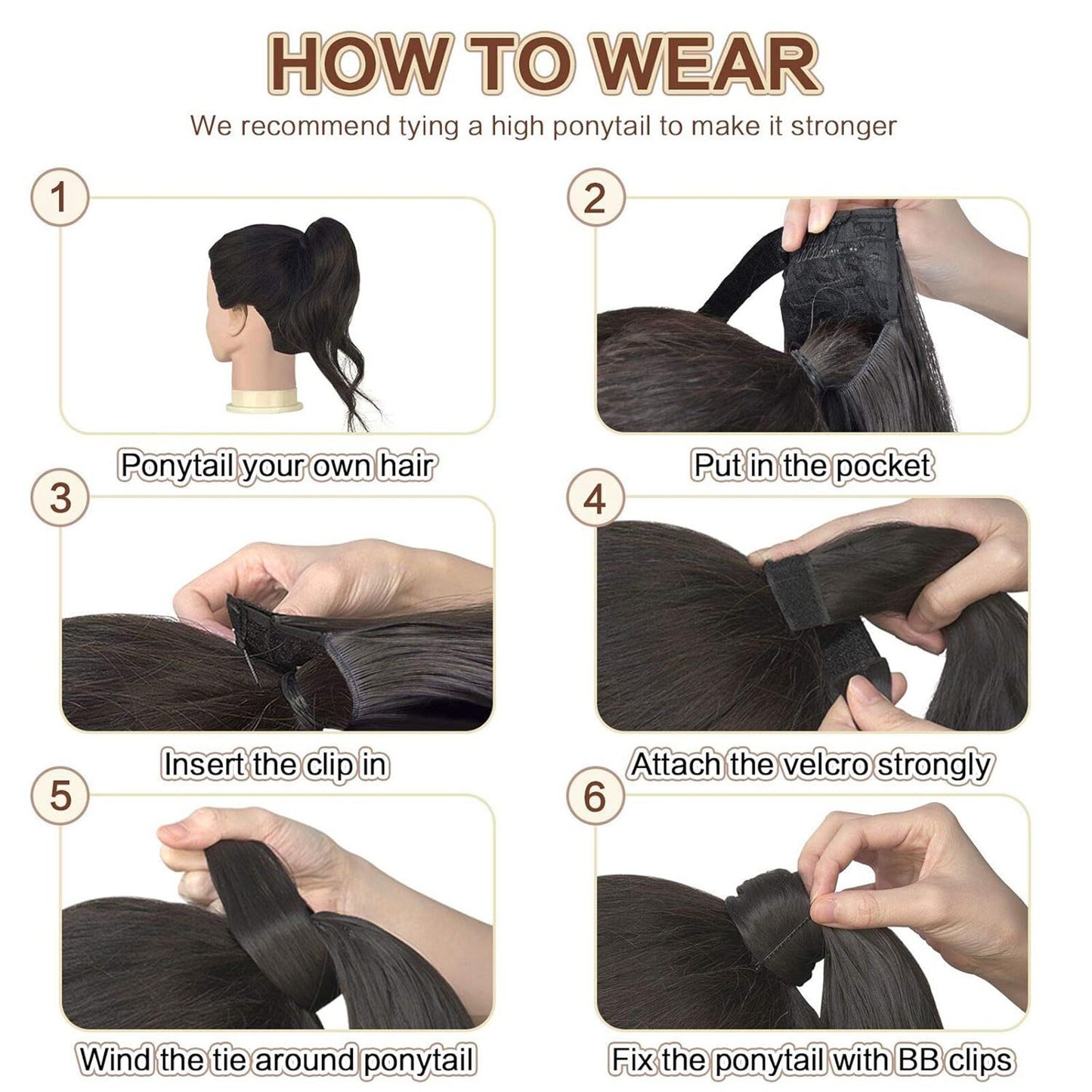 HOW TO WEAR

We recommend tying a high ponytail to make it stronger

1

Ponytail your own hair

2

Put in the pocket

3

Insert the clip in

4

Attach the velcro strongly

5

Wind the tie around ponytail

6

Fix the ponytail with BB clips